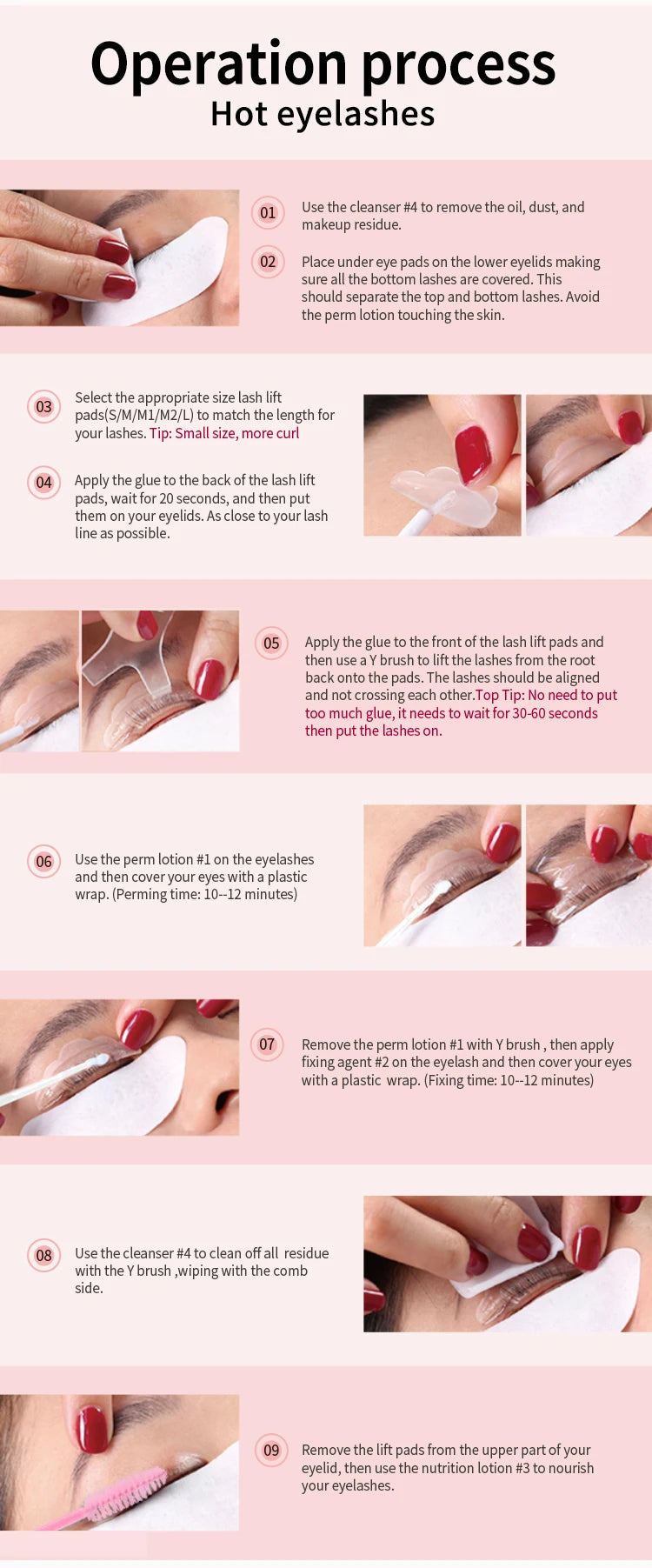 Operation process
Hot eyelashes

01 Use the cleanser #4 to remove the oil, dust, and makeup residue.

02 Place under eye pads on the lower eyelids making sure all the bottom lashes are covered. This should separate the top and bottom lashes. Avoid the perm lotion touching the skin.

03 Select the appropriate size lash lift pads(S/M/M1/M2/L) to match the length for your lashes. Tip: Small size, more curl

04 Apply the glue to the back of the lash lift pads, wait for 20 seconds, and then put them on your eyelids. As close to your lash line as possible.

05 Apply the glue to the front of the lash lift pads and then use a Y brush to lift the lashes from the root back onto the pads. The lashes should be aligned and not crossing each other.Top Tip: No need to put too much glue, it needs to wait for 30-60 seconds then put the lashes on.

06 Use the perm lotion #1 on the eyelashes and then cover your eyes with a plastic wrap. (Perming time: 10--12 minutes)

07 Remove the perm lotion #1 with Y brush , then apply fixing agent #2 on the eyelash and then cover your eyes with a plastic wrap. (Fixing time: 10--12 minutes)

08 Use the cleanser #4 to clean off all residue with the Y brush ,wiping with the comb side.

09 Remove the lift pads from the upper part of your eyelid, then use the nutrition lotion #3 to nourish your eyelashes.